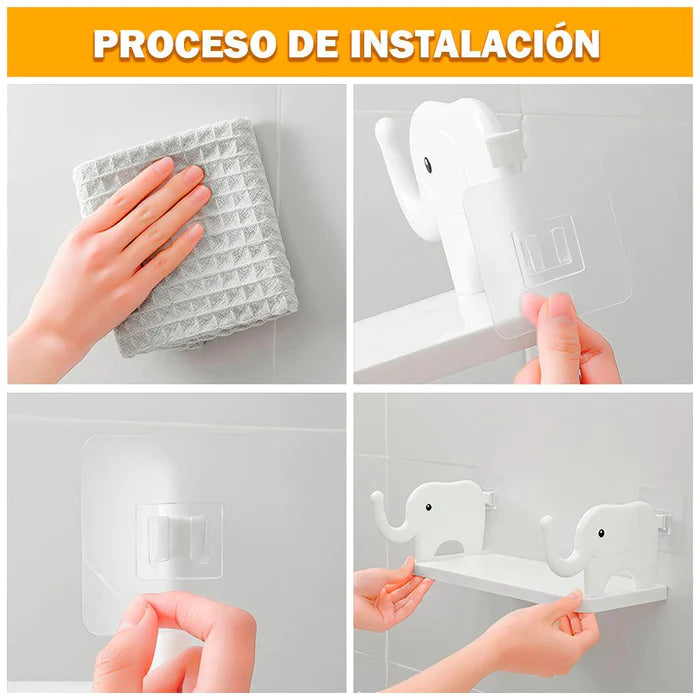 PROCESO DE INSTALACIÓN